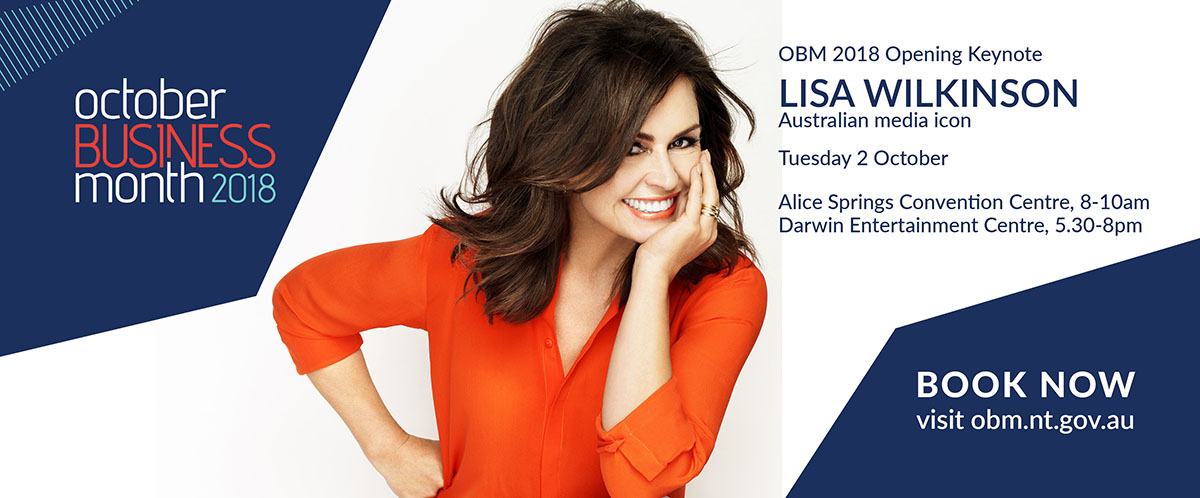 october
BUSINESS
month 2018

OBM 2018 Opening Keynote
LISA WILKINSON
Australian media icon

Tuesday 2 October

Alice Springs Convention Centre, 8-10am
Darwin Entertainment Centre, 5.30-8pm

BOOK NOW
visit obm.nt.gov.au